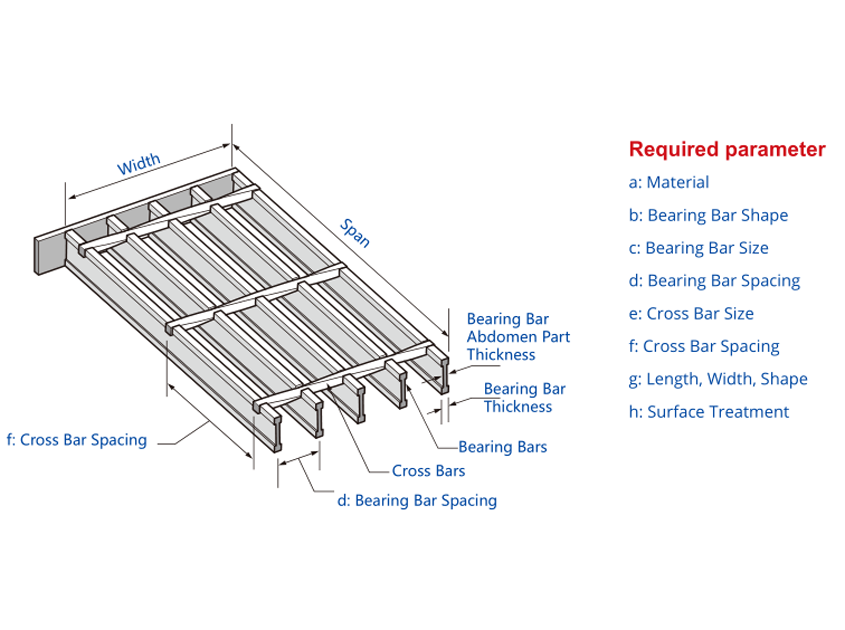 Width

Span

Bearing Bar Abdomen Part Thickness

Bearing Bar Thickness

Bearing Bars

Cross Bars

f: Cross Bar Spacing

d: Bearing Bar Spacing

Required parameter

a: Material

b: Bearing Bar Shape

c: Bearing Bar Size

d: Bearing Bar Spacing

e: Cross Bar Size

f: Cross Bar Spacing

g: Length, Width, Shape

h: Surface Treatment